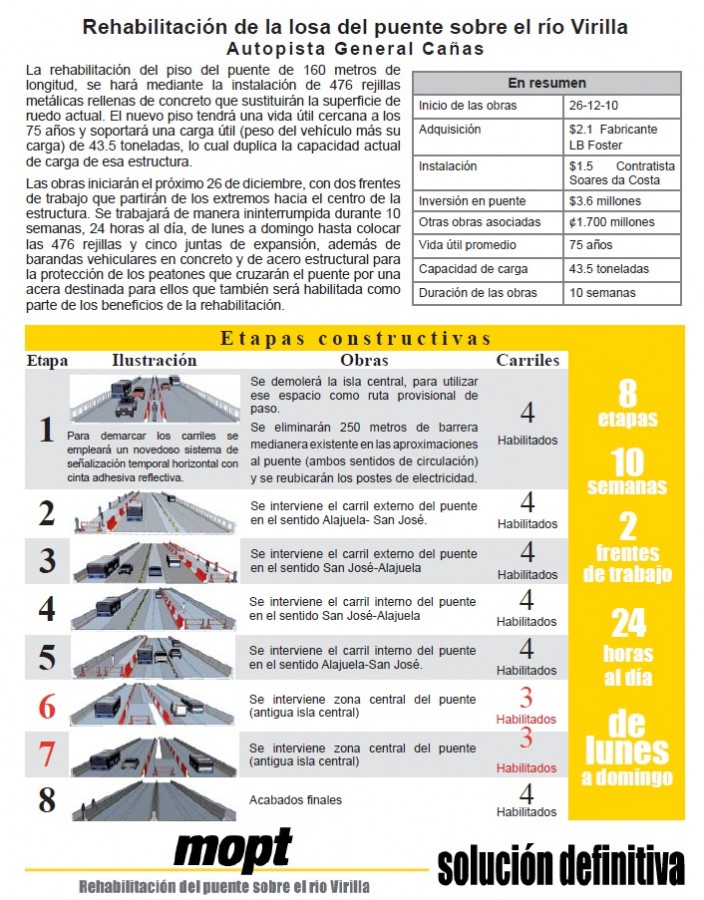 Rehabilitación de la losa del puente sobre el río Virilla
Autopista General Cañas

La rehabilitación del piso del puente de 160 metros de longitud, se hará mediante la instalación de 476 rejillas metálicas rellenas de concreto que sustituirán la superficie de ruedo actual. El nuevo piso tendrá una vida útil cercana a los 75 años y soportará una carga útil (peso del vehículo más su carga) de 43.5 toneladas, lo cual duplica la capacidad actual de carga de esa estructura.

Las obras iniciarán el próximo 26 de diciembre, con dos frentes de trabajo que partirán de los extremos hacia el centro de la estructura. Se trabajará de manera ininterrumpida durante 10 semanas, 24 horas al día, de lunes a domingo hasta colocar las 476 rejillas y cinco juntas de expansión, además de barandas vehiculares en concreto y de acero estructural para la protección de los peatones que cruzarán el puente por una acera destinada para ellos que también será habilitada como parte de los beneficios de la rehabilitación.

| En resumen | |
|---|---|
| Inicio de las obras | 26-12-10 |
| Adquisición | $2.1 Fabricante LB Foster |
| Instalación | $1.5 Contratista Soares da Costa |
| Inversión en puente | $3.6 millones |
| Otras obras asociadas | ¢1.700 millones |
| Vida útil promedio | 75 años |
| Capacidad de carga | 43.5 toneladas |
| Duración de las obras | 10 semanas |

Etapas constructivas

| Etapa | Ilustración | Obras | Carriles |
|---|---|---|---|
| 1 | Para demarcar los carriles se empleará un novedoso sistema de señalización temporal horizontal con cinta adhesiva reflectiva. | Se demolerá la isla central, para utilizar ese espacio como ruta provisional de paso. Se eliminarán 250 metros de barrera medianera existente en las aproximaciones al puente (ambos sentidos de circulación) y se reubicarán los postes de electricidad. | 4 Habilitados |
| 2 | | Se interviene el carril externo del puente en el sentido Alajuela- San José. | 4 Habilitados |
| 3 | | Se interviene el carril externo del puente en el sentido San José-Alajuela | 4 Habilitados |
| 4 | | Se interviene el carril interno del puente en el sentido San José-Alajuela | 4 Habilitados |
| 5 | | Se interviene el carril interno del puente en el sentido Alajuela-San José. | 4 Habilitados |
| 6 | | Se interviene zona central del puente (antigua isla central) | 3 Habilitados |
| 7 | | Se interviene zona central del puente (antigua isla central) | 3 Habilitados |
| 8 | | Acabados finales | 4 Habilitados |

8 etapas
10 semanas
2 frentes de trabajo
24 horas al día
de lunes a domingo

mopt
Rehabilitación del puente sobre el río Virilla
solución definitiva